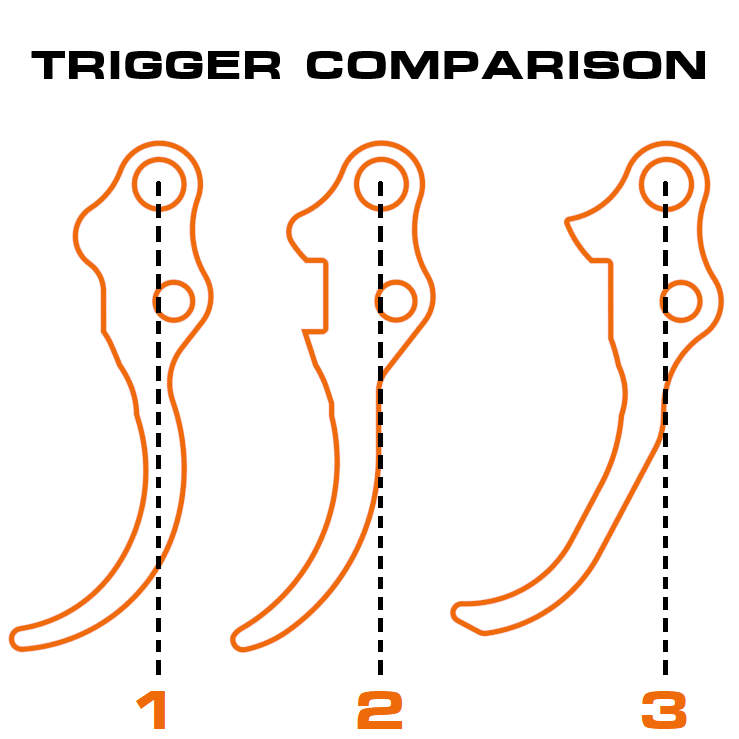 TRIGGER COMPARISON

1

2

3